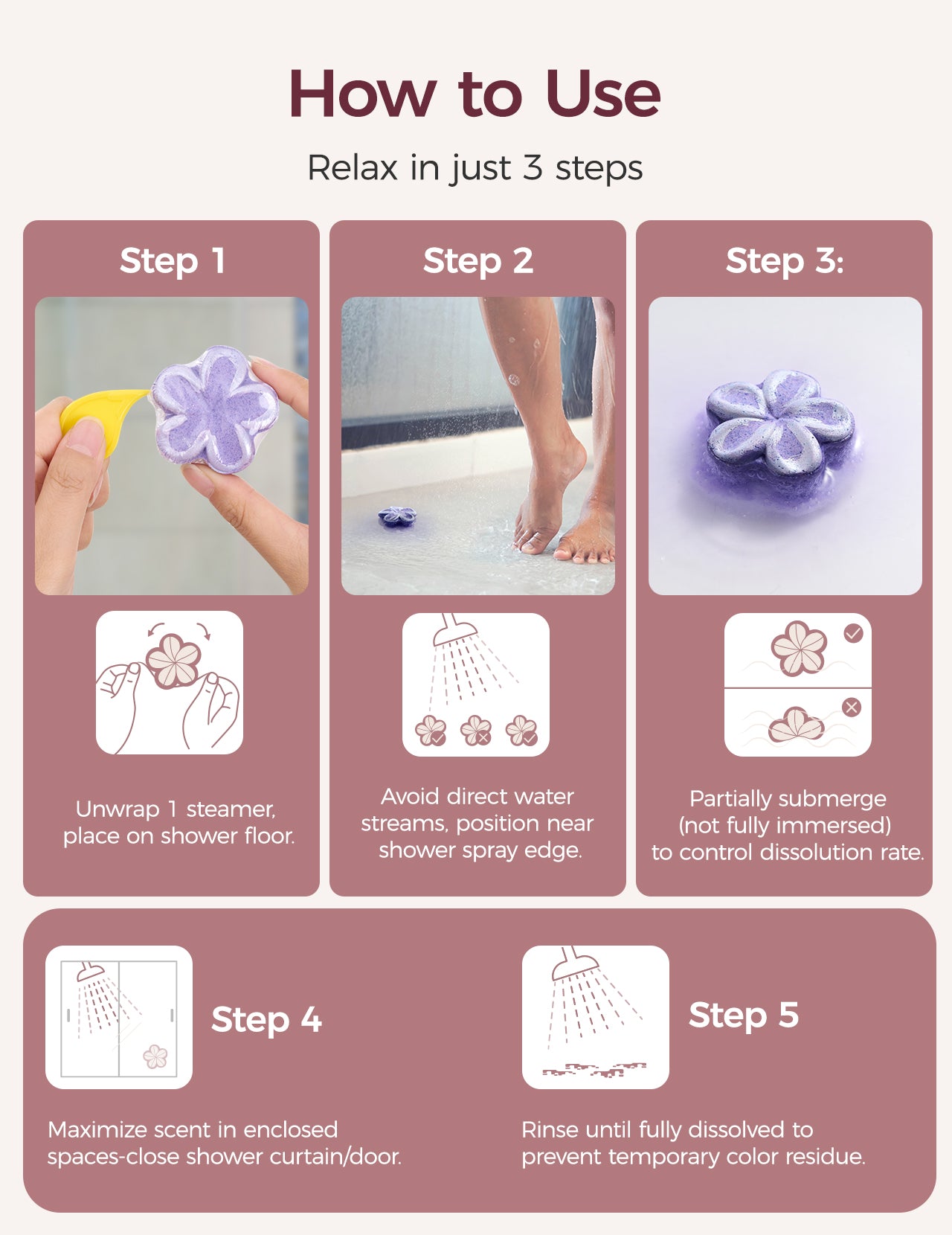 How to Use

Relax in just 3 steps

Step 1

Unwrap 1 steamer, place on shower floor.

Step 2

Avoid direct water streams, position near shower spray edge.

Step 3:

Partially submerge (not fully immersed) to control dissolution rate.

Step 4

Maximize scent in enclosed spaces-close shower curtain/door.

Step 5

Rinse until fully dissolved to prevent temporary color residue.